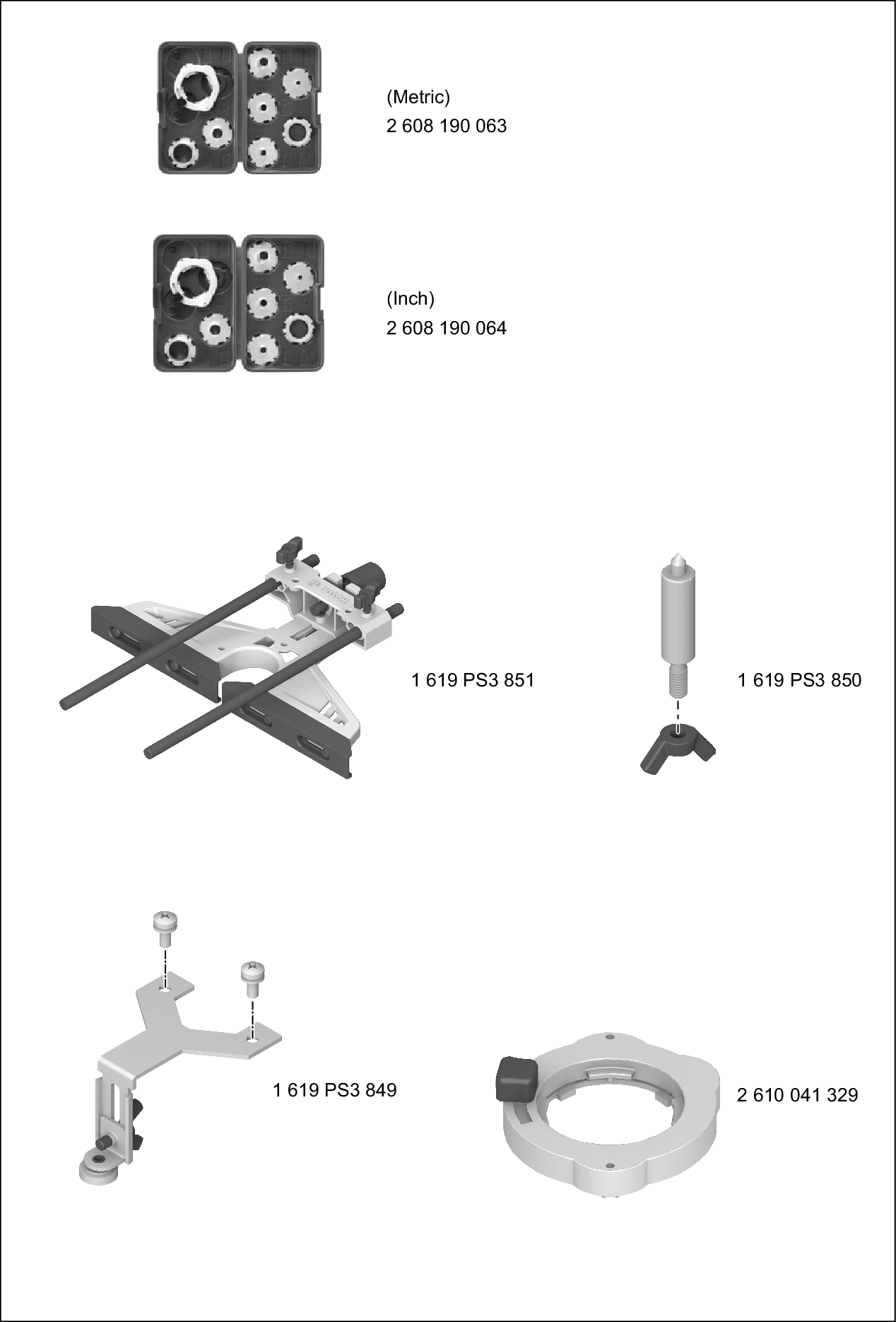 (Metric)
2 608 190 063

(Inch)
2 608 190 064

BOSCH

1 619 PS3 851

1 619 PS3 850

1 619 PS3 849

2 610 041 329